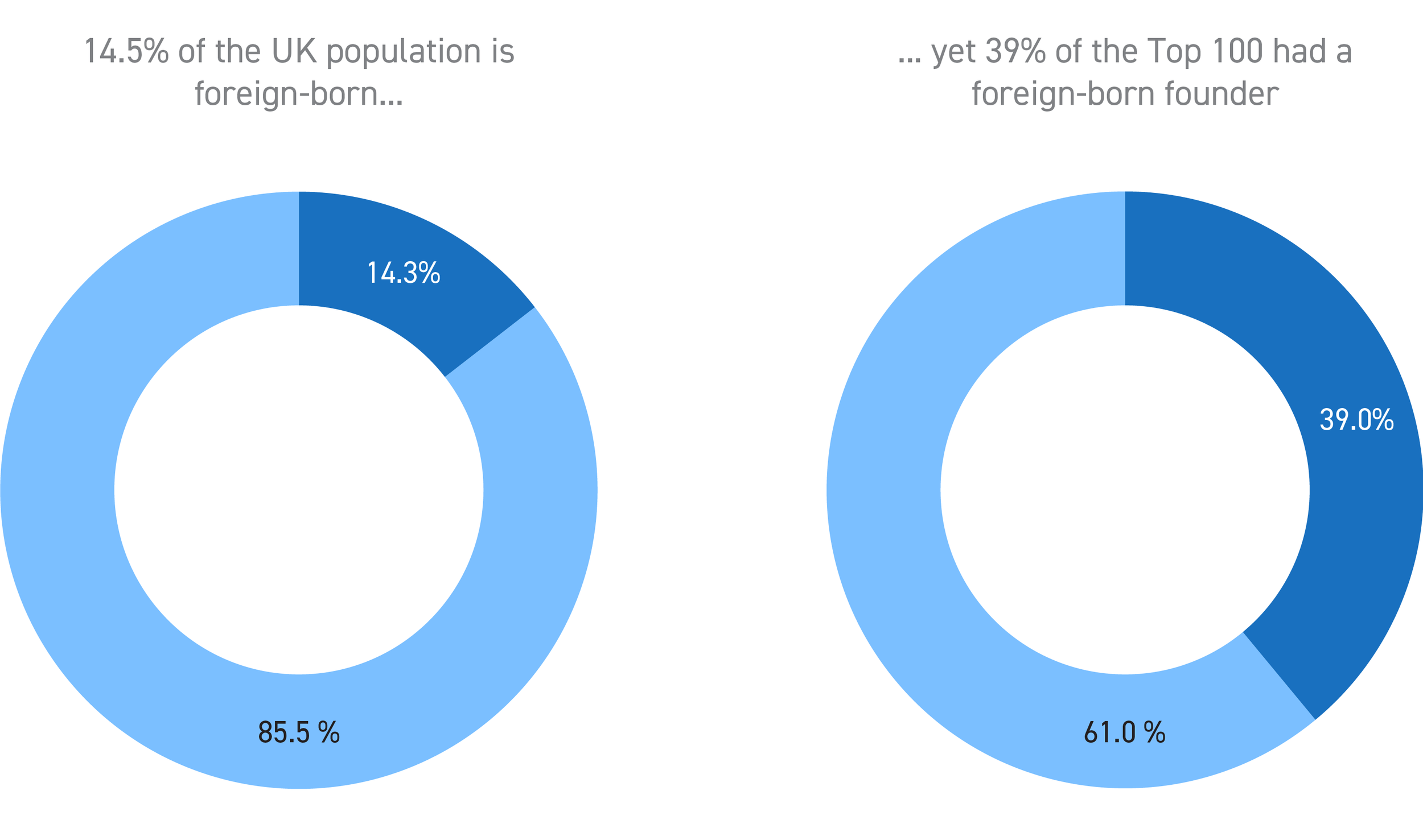 14.5% of the UK population is foreign-born...

14.3%

85.5 %

... yet 39% of the Top 100 had a foreign-born founder

39.0%

61.0 %